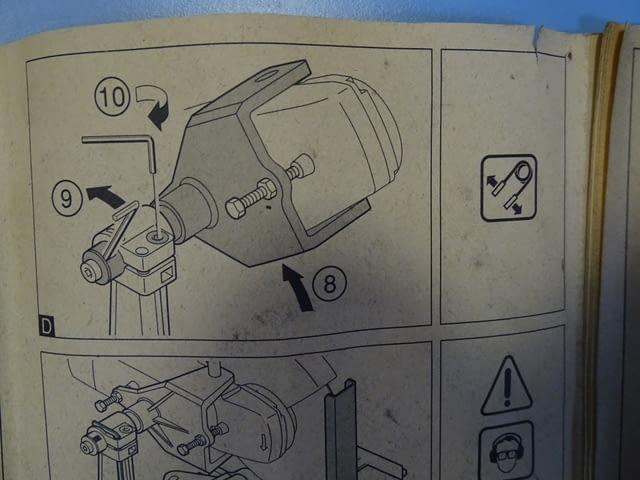 10

9

8

D