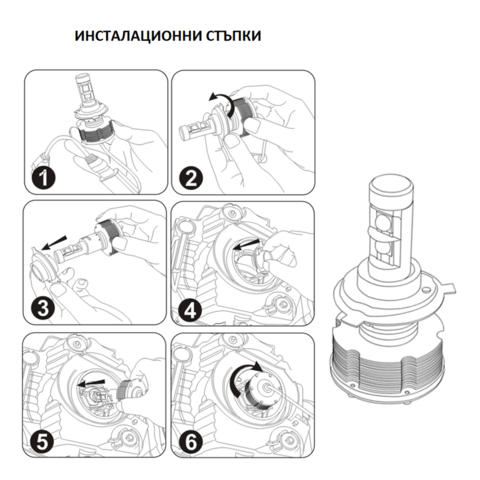 ИНСТАЛАЦИОННИ СТЪПКИ

1

2

3

4

5

6