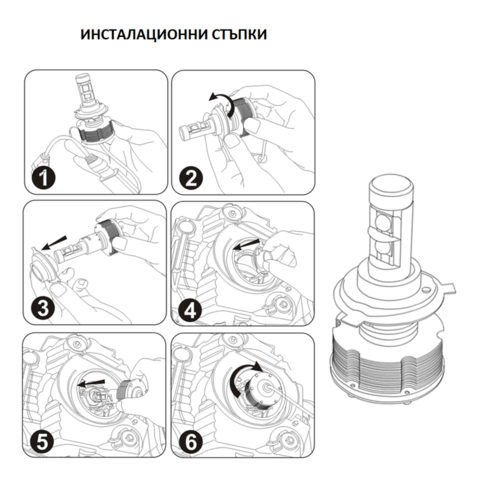 ИНСТАЛАЦИОННИ СТЪПКИ

1

2

3

4

5

6