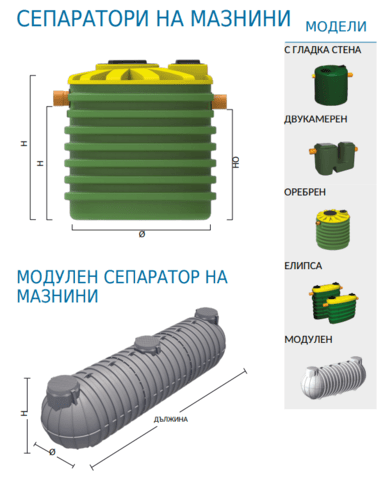 СЕПАРАТОРИ НА МАЗНИНИ

H

H

HO

Ø

МОДУЛЕН СЕПАРАТОР НА МАЗНИНИ

H

Ø

ДЪЛЖИНА

МОДЕЛИ

С ГЛАДКА СТЕНА

ДВУКАМЕРЕН

ОРЕБРЕН

ЕЛИПСА

МОДУЛЕН