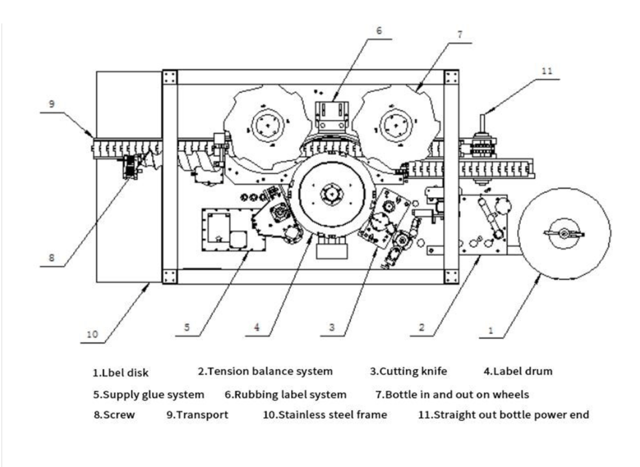 6
7
11
9
8
10
5
4
3
2
1

1.Lbel disk 2.Tension balance system 3.Cutting knife 4.Label drum
5.Supply glue system 6.Rubbing label system 7.Bottle in and out on wheels
8.Screw 9.Transport 10.Stainless steel frame 11.Straight out bottle power end