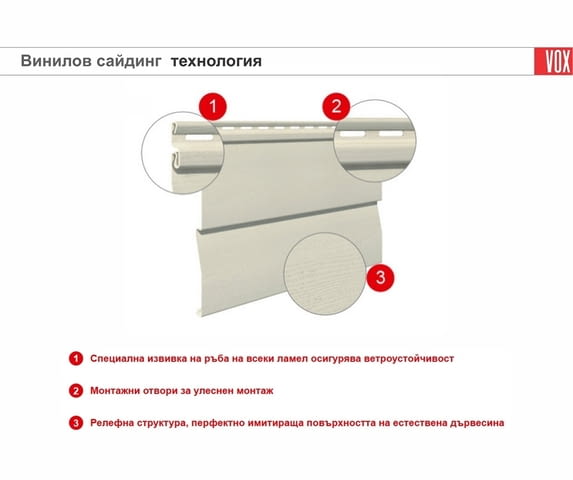 Винилов сайдинг технология

VOX

1

2

3

1 Специална извивка на ръба на всеки ламел осигурява ветроустойчивост

2 Монтажни отвори за улеснен монтаж

3 Релефна структура, перфектно имитираща повърхността на естествена дървесина