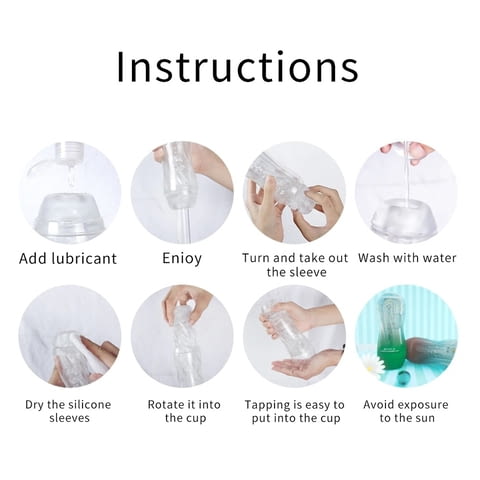 Instructions

Add lubricant

Enioy

Turn and take out the sleeve

Wash with water

Dry the silicone sleeves

Rotate it into the cup

Tapping is easy to put into the cup

Avoid exposure to the sun