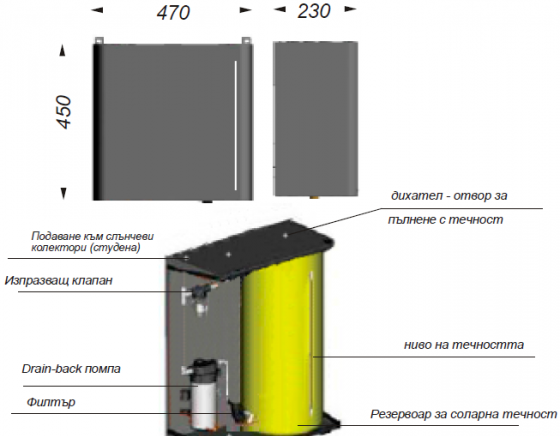 470
230
450

дихател - отвор за пълнене с течност

Подаване към слънчеви колектори (студена)

Изпразващ клапан

ниво на течността

Drain-back помпа

Филтър

Резервоар за соларна течност