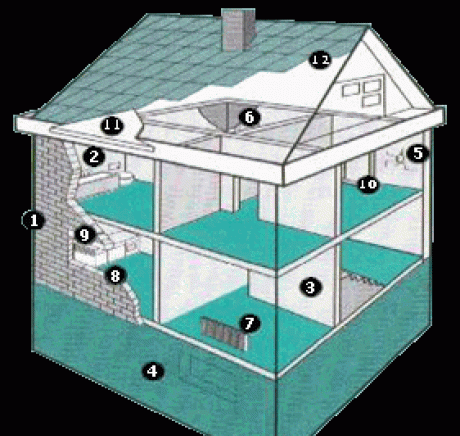 12
11
6
2
5
10
1
9
8
3
7
4